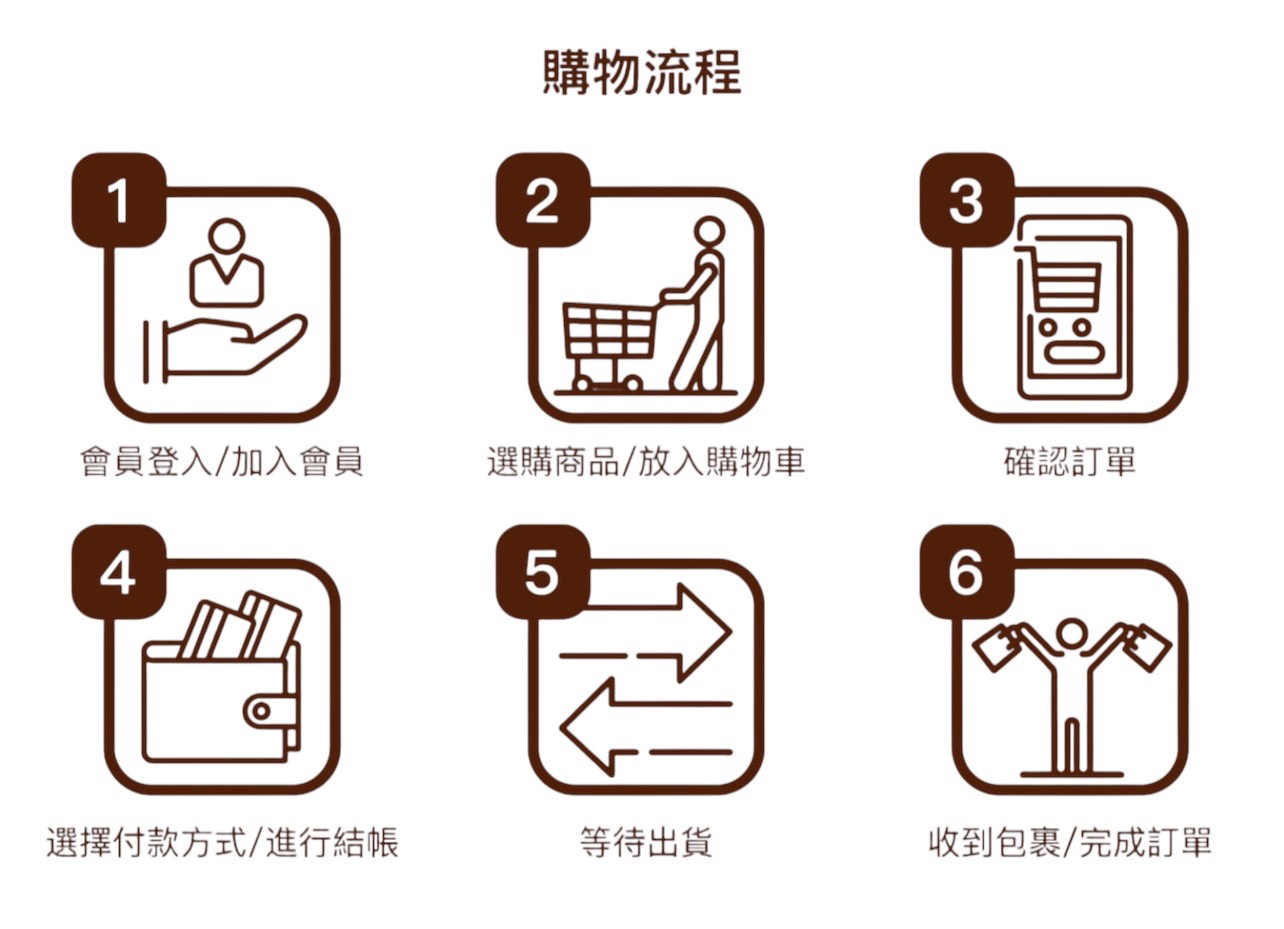 購物流程

1
會員登入/加入會員

2
選購商品/放入購物車

3
確認訂單

4
選擇付款方式/進行結帳

5
等待出貨

6
收到包裹/完成訂單